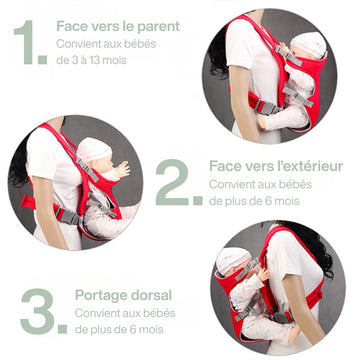 1. Face vers le parent
Convient aux bébés de 3 à 13 mois

2. Face vers l'extérieur
Convient aux bébés de plus de 6 mois

3. Portage dorsal
Convient aux bébés de plus de 6 mois